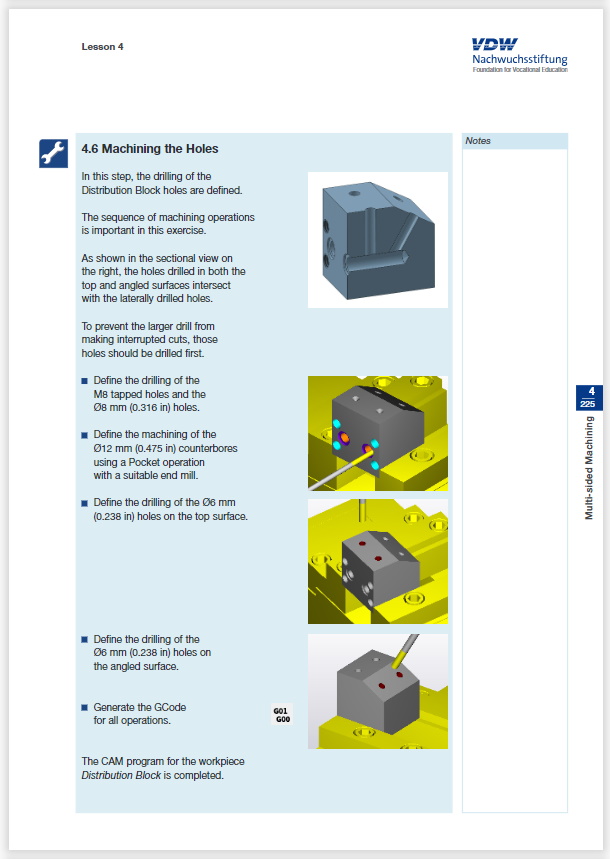 Lesson 4

VDW
Nachwuchsstiftung
Foundation for Vocational Education

4.6 Machining the Holes

In this step, the drilling of the Distribution Block holes are defined.

The sequence of machining operations is important in this exercise.

As shown in the sectional view on the right, the holes drilled in both the top and angled surfaces intersect with the laterally drilled holes.

To prevent the larger drill from making interrupted cuts, those holes should be drilled first.

■ Define the drilling of the M8 tapped holes and the Ø8 mm (0.316 in) holes.

■ Define the machining of the Ø12 mm (0.475 in) counterbores using a Pocket operation with a suitable end mill.

■ Define the drilling of the Ø6 mm (0.238 in) holes on the top surface.

■ Define the drilling of the Ø6 mm (0.238 in) holes on the angled surface.

■ Generate the GCode for all operations.

G01
G00

The CAM program for the workpiece *Distribution Block* is completed.

Notes

4
225

Multi-sided Machining