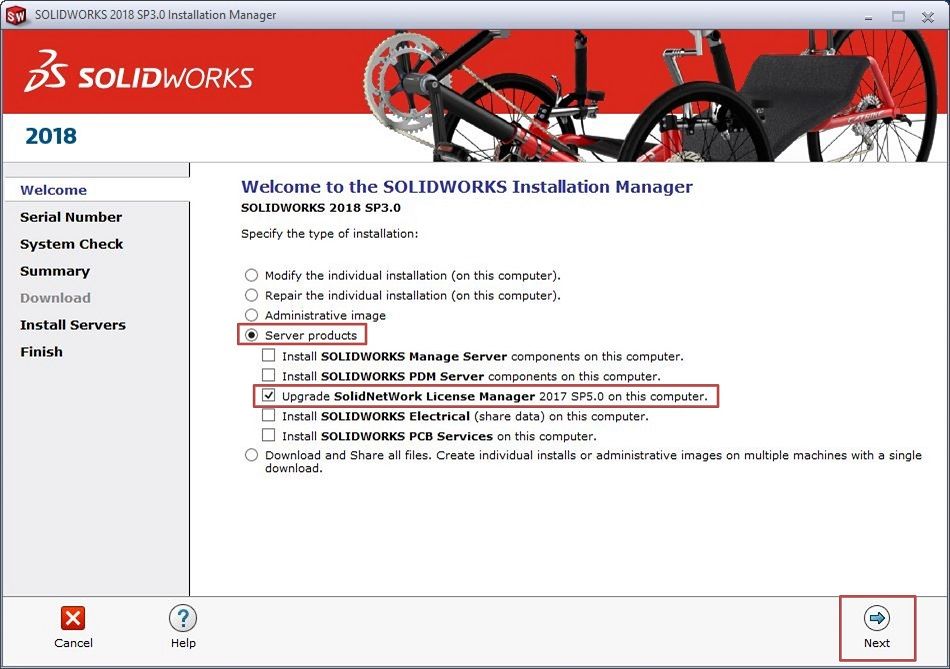 SOLIDWORKS 2018 SP3.0 Installation Manager

SOLIDWORKS

2018

Welcome
Serial Number
System Check
Summary
Download
Install Servers
Finish

Welcome to the SOLIDWORKS Installation Manager
SOLIDWORKS 2018 SP3.0

Specify the type of installation:

Modify the individual installation (on this computer).
Repair the individual installation (on this computer).
Administrative image
Server products
Install SOLIDWORKS Manage Server components on this computer.
Install SOLIDWORKS PDM Server components on this computer.
Upgrade SolidNetWork License Manager 2017 SP5.0 on this computer.
Install SOLIDWORKS Electrical (share data) on this computer.
Install SOLIDWORKS PCB Services on this computer.
Download and Share all files. Create individual installs or administrative images on multiple machines with a single download.

Cancel
Help
Next